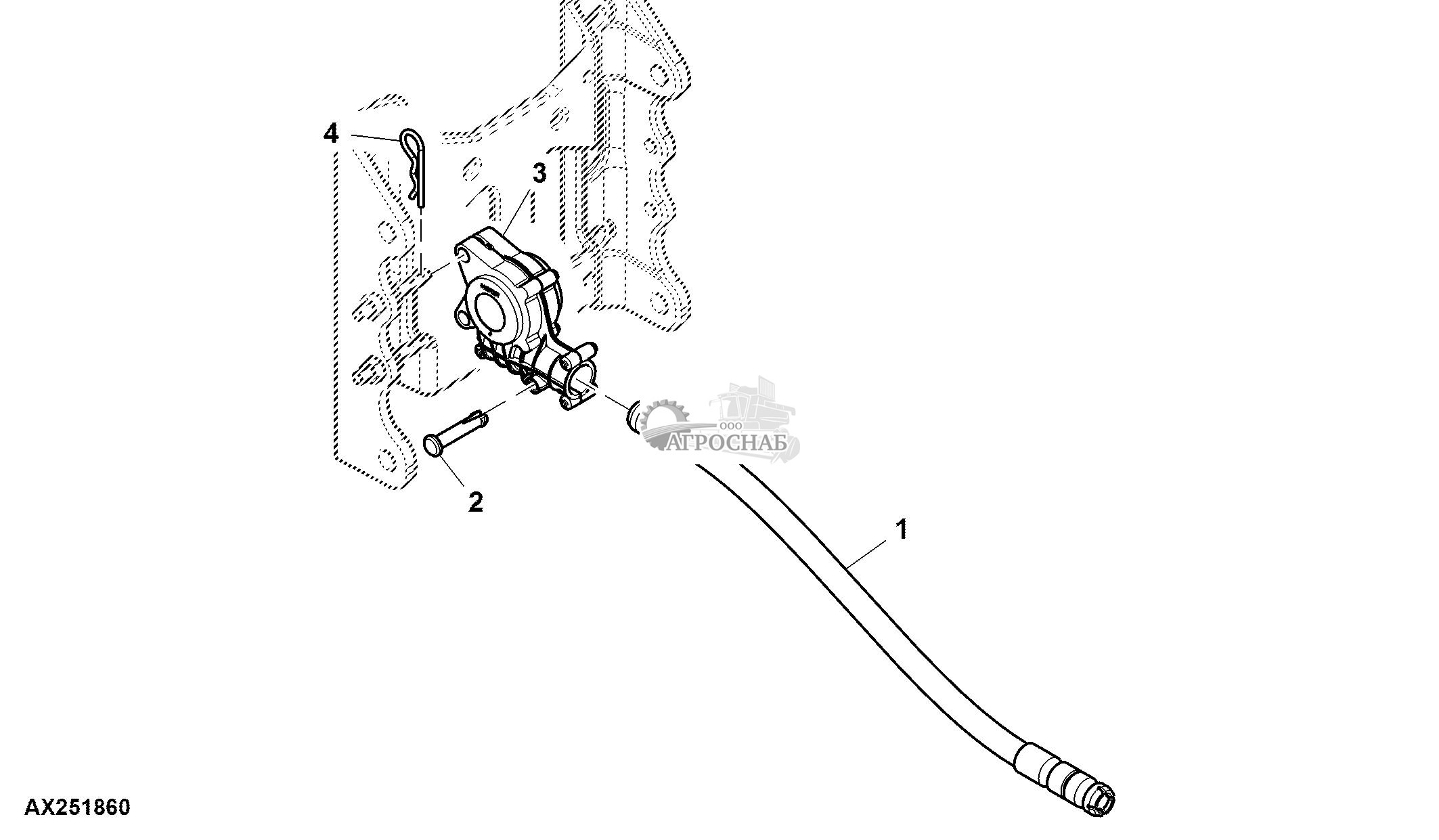 4

3

ООО
АГРОСНАБ

2

1

AX251860